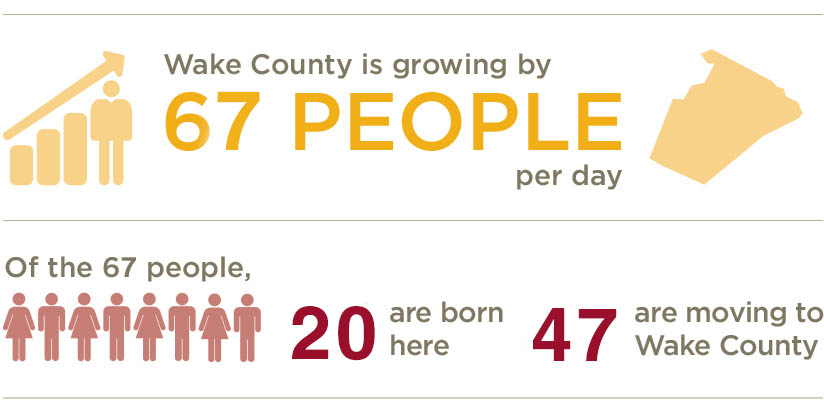 Wake County is growing by
67 PEOPLE
per day

Of the 67 people,
20 are born here
47 are moving to Wake County