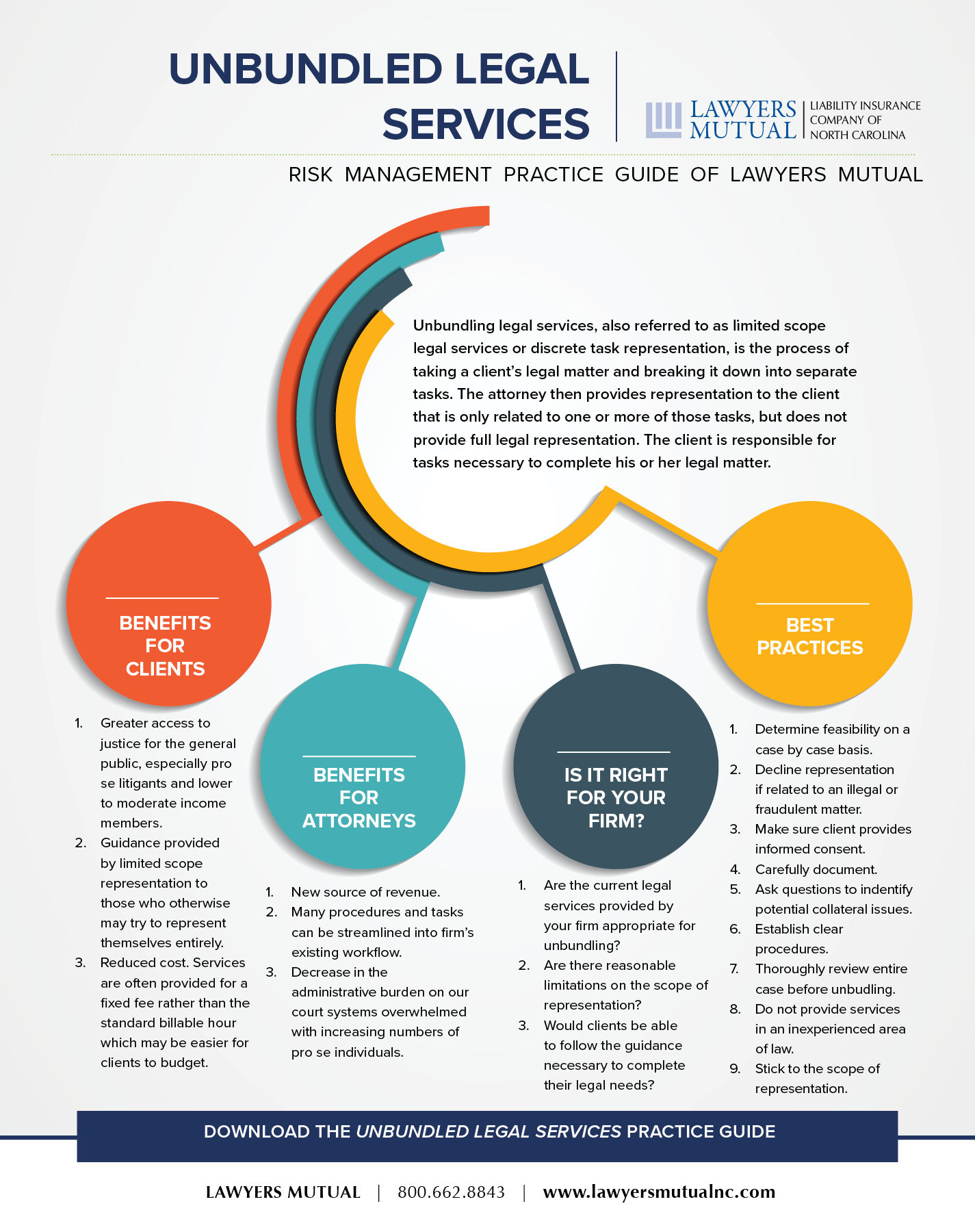 UNBUNDLED LEGAL SERVICES

LAWYERS MUTUAL | LIABILITY INSURANCE COMPANY OF NORTH CAROLINA

RISK MANAGEMENT PRACTICE GUIDE OF LAWYERS MUTUAL

Unbundling legal services, also referred to as limited scope legal services or discrete task representation, is the process of taking a client's legal matter and breaking it down into separate tasks. The attorney then provides representation to the client that is only related to one or more of those tasks, but does not provide full legal representation. The client is responsible for tasks necessary to complete his or her legal matter.

BENEFITS FOR CLIENTS

1. Greater access to justice for the general public, especially pro se litigants and lower to moderate income members.
2. Guidance provided by limited scope representation to those who otherwise may try to represent themselves entirely.
3. Reduced cost. Services are often provided for a fixed fee rather than the standard billable hour which may be easier for clients to budget.

BENEFITS FOR ATTORNEYS

1. New source of revenue.
2. Many procedures and tasks can be streamlined into firm's existing workflow.
3. Decrease in the administrative burden on our court systems overwhelmed with increasing numbers of pro se individuals.

IS IT RIGHT FOR YOUR FIRM?

1. Are the current legal services provided by your firm appropriate for unbundling?
2. Are there reasonable limitations on the scope of representation?
3. Would clients be able to follow the guidance necessary to complete their legal needs?

BEST PRACTICES

1. Determine feasibility on a case by case basis.
2. Decline representation if related to an illegal or fraudulent matter.
3. Make sure client provides informed consent.
4. Carefully document.
5. Ask questions to indentify potential collateral issues.
6. Establish clear procedures.
7. Thoroughly review entire case before unbudling.
8. Do not provide services in an inexperienced area of law.
9. Stick to the scope of representation.

DOWNLOAD THE UNBUNDLED LEGAL SERVICES PRACTICE GUIDE

LAWYERS MUTUAL | 800.662.8843 | www.lawyersmutualnc.com