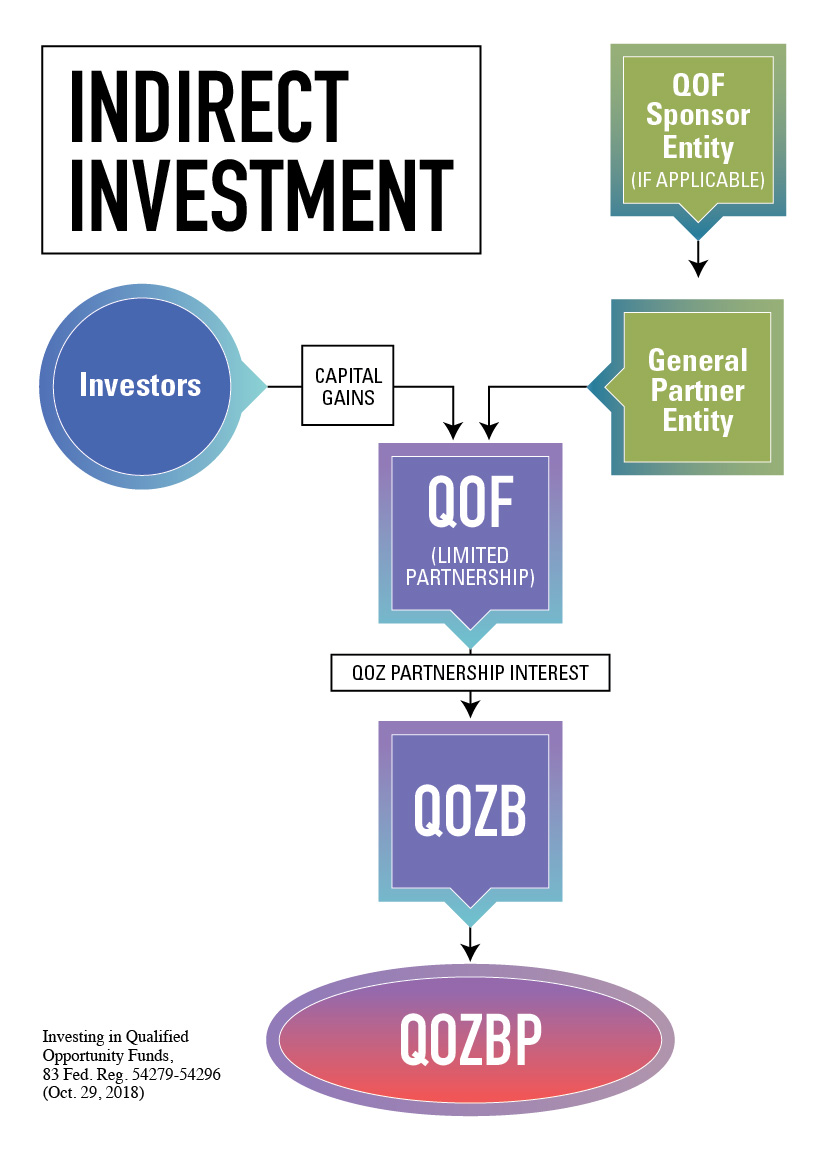 INDIRECT INVESTMENT

QOF Sponsor Entity
(IF APPLICABLE)

Investors

CAPITAL GAINS

General Partner Entity

QOF
(LIMITED PARTNERSHIP)

QOZ PARTNERSHIP INTEREST

QOZB

QOZBP

Investing in Qualified Opportunity Funds, 83 Fed. Reg. 54279-54296 (Oct. 29, 2018)