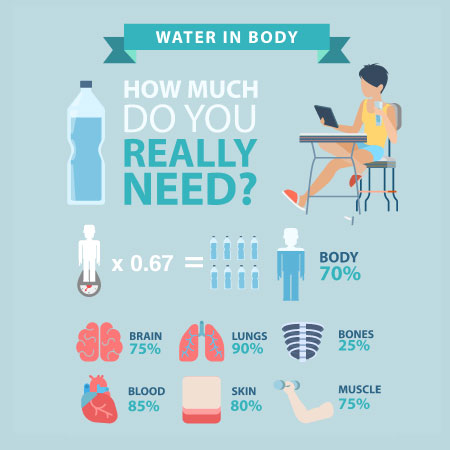 WATER IN BODY

HOW MUCH DO YOU REALLY NEED?

x 0.67 =

BODY
70%

BRAIN
75%

LUNGS
90%

BONES
25%

BLOOD
85%

SKIN
80%

MUSCLE
75%